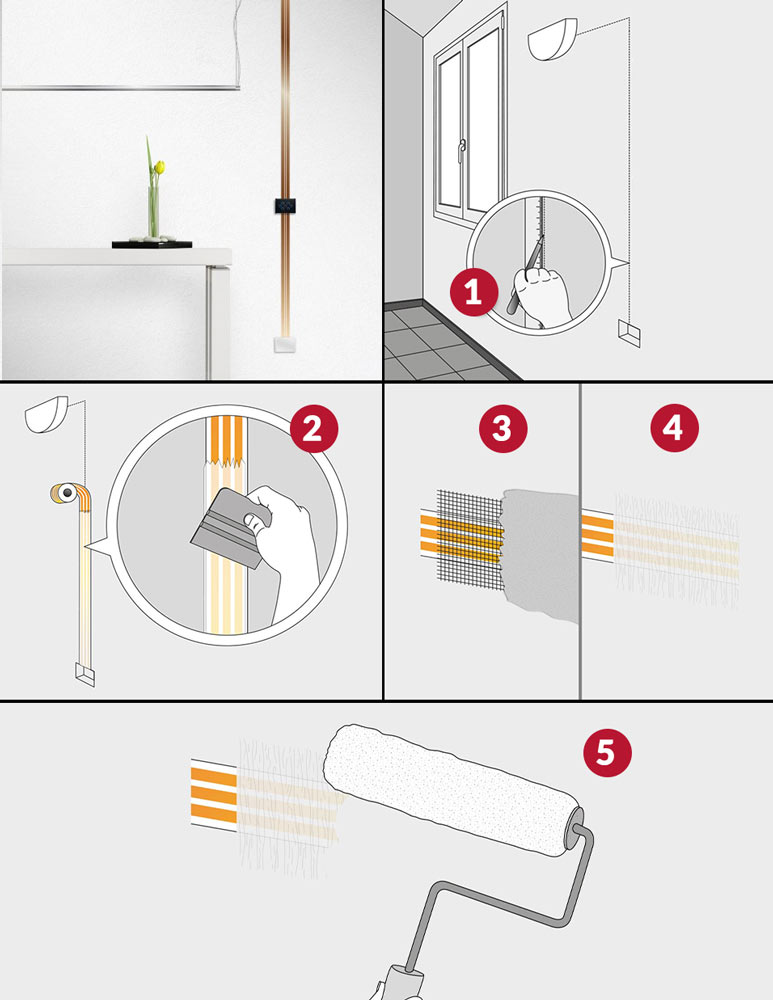 1
2
3
4
5